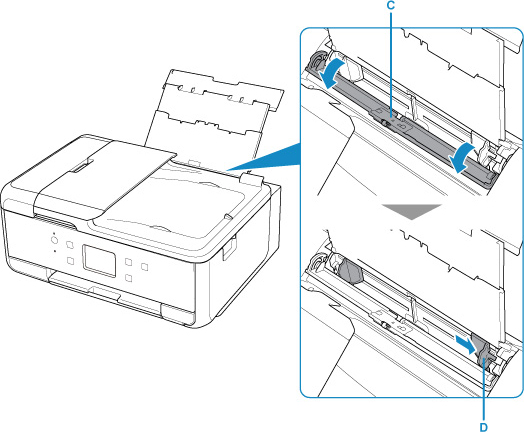 C

D